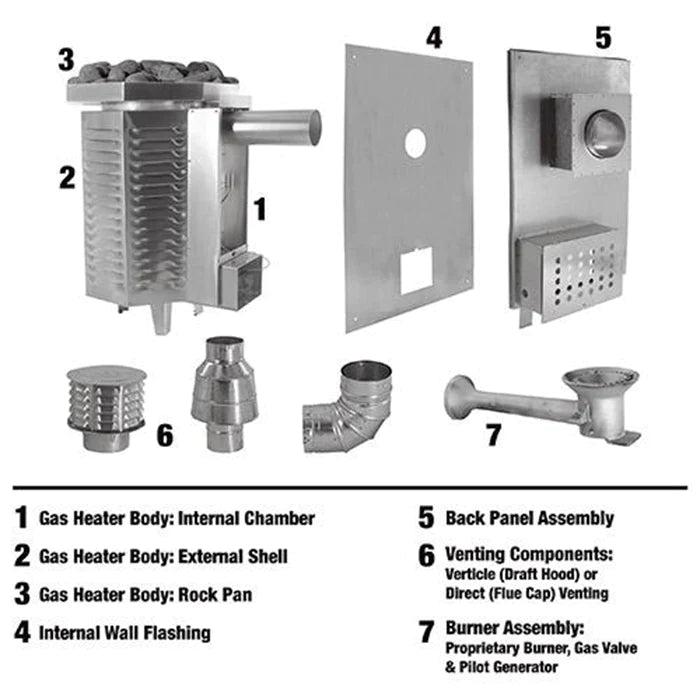 3

4

5

2

1

6

7

1 Gas Heater Body: Internal Chamber

2 Gas Heater Body: External Shell

3 Gas Heater Body: Rock Pan

4 Internal Wall Flashing

5 Back Panel Assembly

6 Venting Components: Verticle (Draft Hood) or Direct (Flue Cap) Venting

7 Burner Assembly: Proprietary Burner, Gas Valve & Pilot Generator